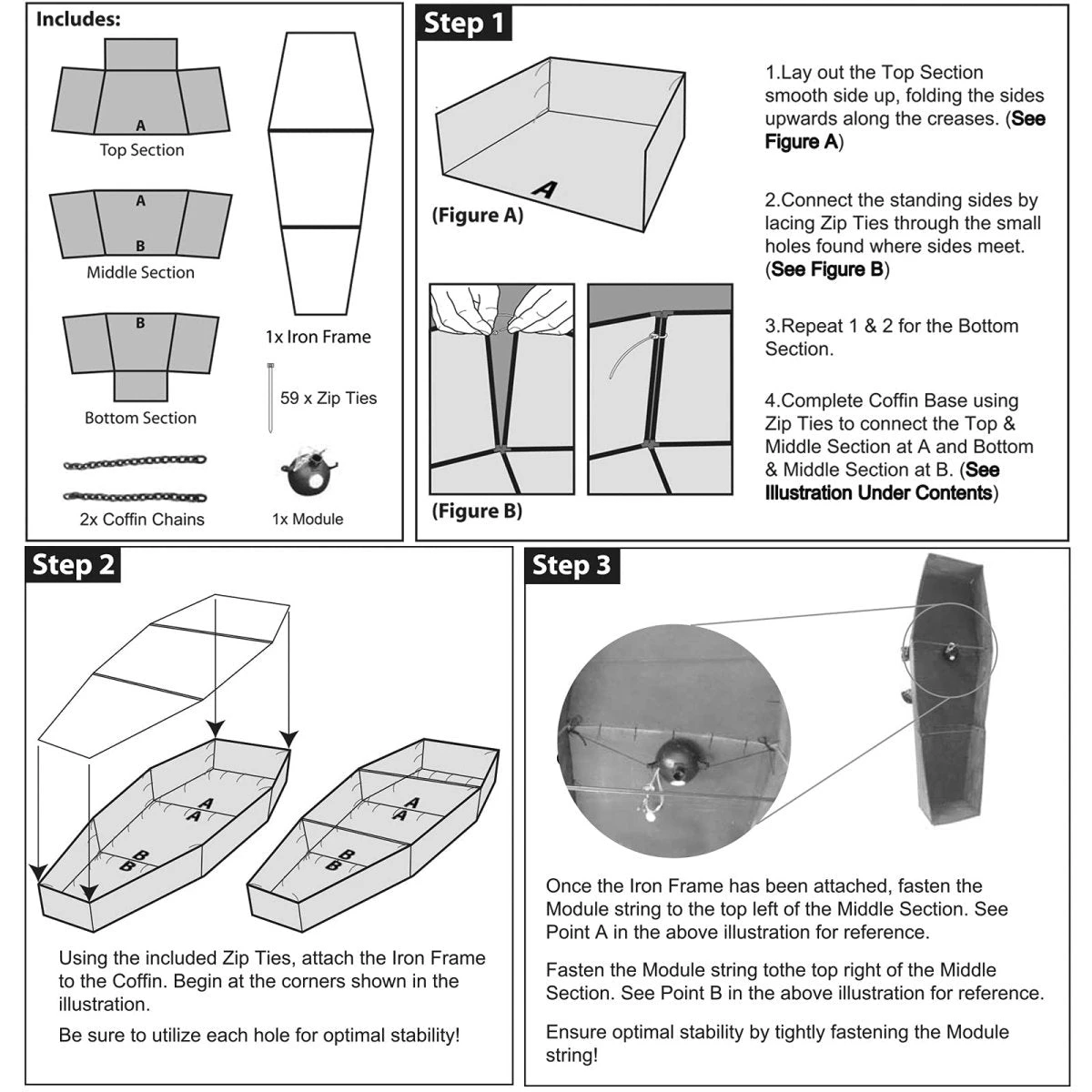 Includes:

A
Top Section

A
B
Middle Section

B
Bottom Section

2x Coffin Chains

1x Iron Frame

59 x Zip Ties

1x Module

Step 1

A
(Figure A)

(Figure B)

1.Lay out the Top Section smooth side up, folding the sides upwards along the creases. (See Figure A)

2.Connect the standing sides by lacing Zip Ties through the small holes found where sides meet. (See Figure B)

3.Repeat 1 & 2 for the Bottom Section.

4.Complete Coffin Base using Zip Ties to connect the Top & Middle Section at A and Bottom & Middle Section at B. (See Illustration Under Contents)

Step 2

A
A
B
B

A
A
B
B

Using the included Zip Ties, attach the Iron Frame to the Coffin. Begin at the corners shown in the illustration.

Be sure to utilize each hole for optimal stability!

Step 3

Once the Iron Frame has been attached, fasten the Module string to the top left of the Middle Section. See Point A in the above illustration for reference.

Fasten the Module string tothe top right of the Middle Section. See Point B in the above illustration for reference.

Ensure optimal stability by tightly fastening the Module string!