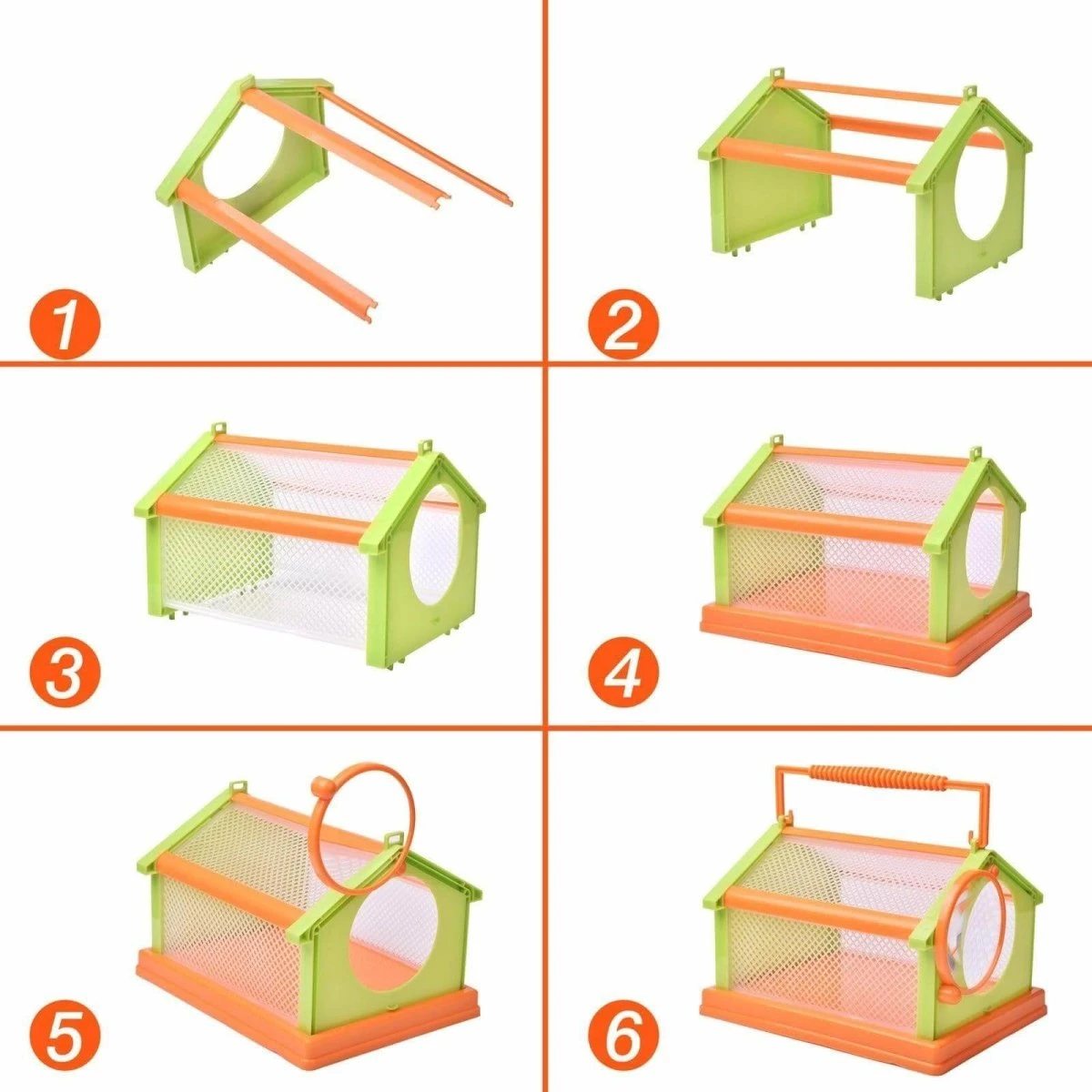 1
2
3
4
5
6