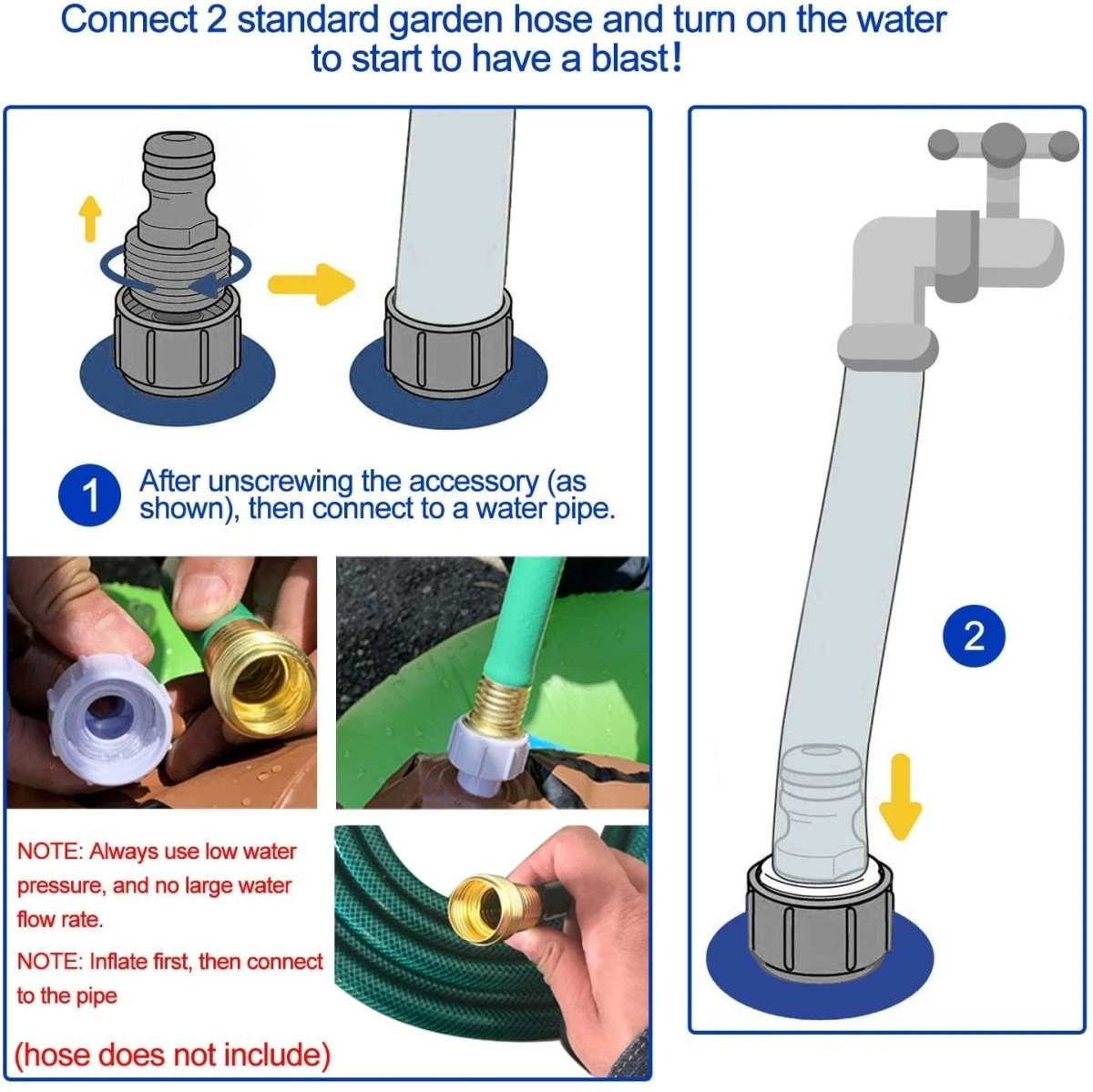 Connect 2 standard garden hose and turn on the water to start to have a blast!

1 After unscrewing the accessory (as shown), then connect to a water pipe.

NOTE: Always use low water pressure, and no large water flow rate.

NOTE: Inflate first, then connect to the pipe

(hose does not include)

2