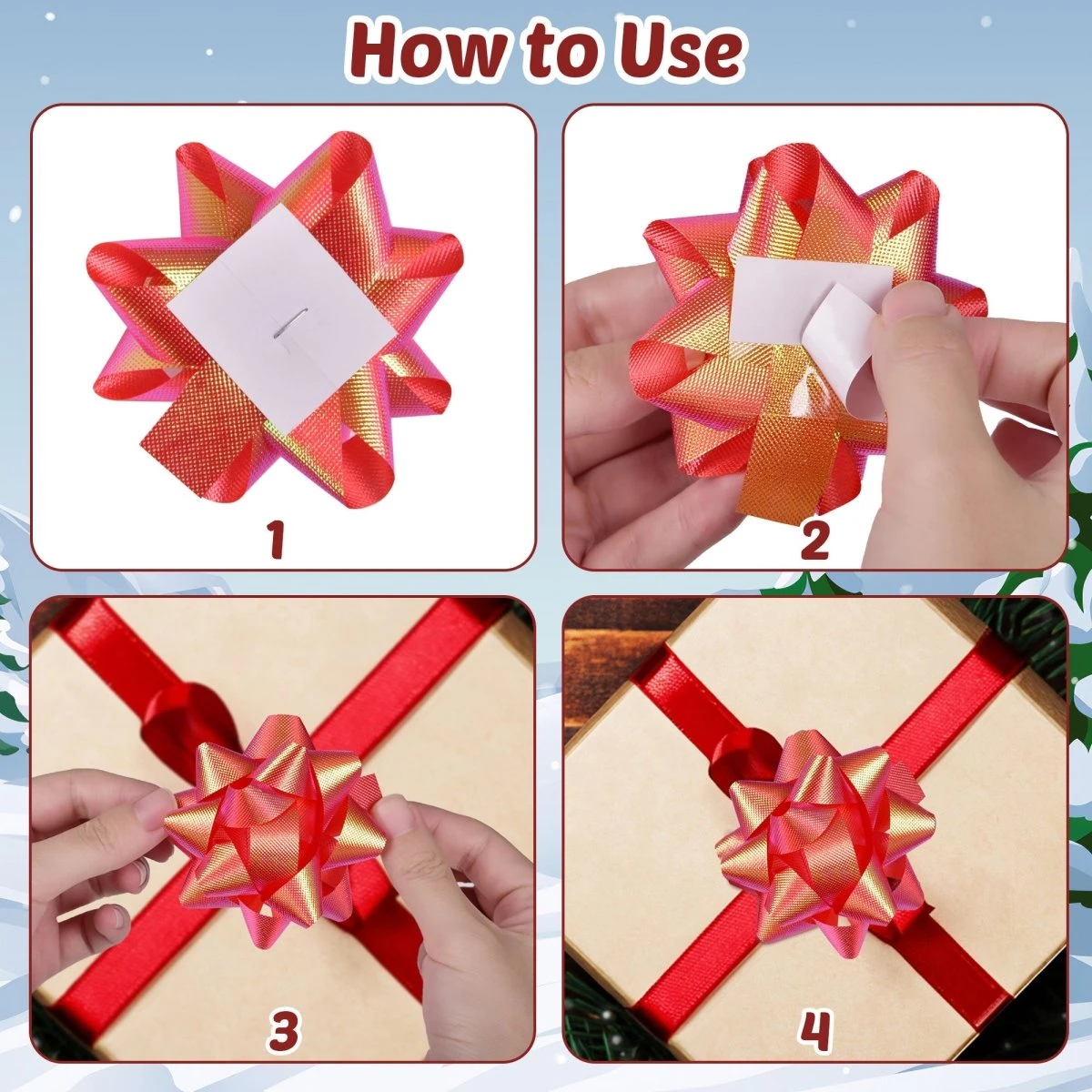 How to Use

1

2

3

4