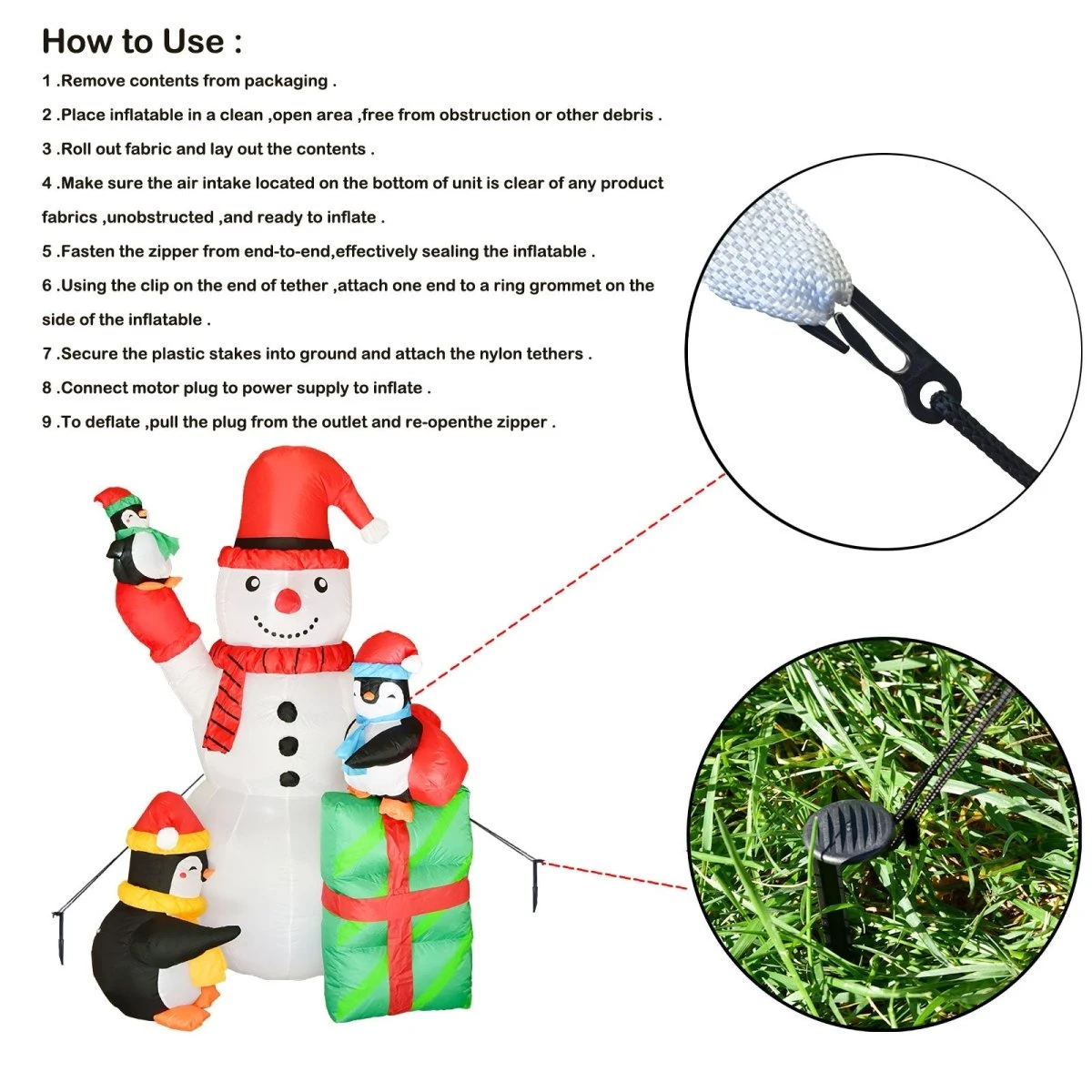 How to Use :

1 .Remove contents from packaging .

2 .Place inflatable in a clean ,open area ,free from obstruction or other debris .

3 .Roll out fabric and lay out the contents .

4 .Make sure the air intake located on the bottom of unit is clear of any product fabrics ,unobstructed ,and ready to inflate .

5 .Fasten the zipper from end-to-end,effectively sealing the inflatable .

6 .Using the clip on the end of tether ,attach one end to a ring grommet on the side of the inflatable .

7 .Secure the plastic stakes into ground and attach the nylon tethers .

8 .Connect motor plug to power supply to inflate .

9 .To deflate ,pull the plug from the outlet and re-openthe zipper .