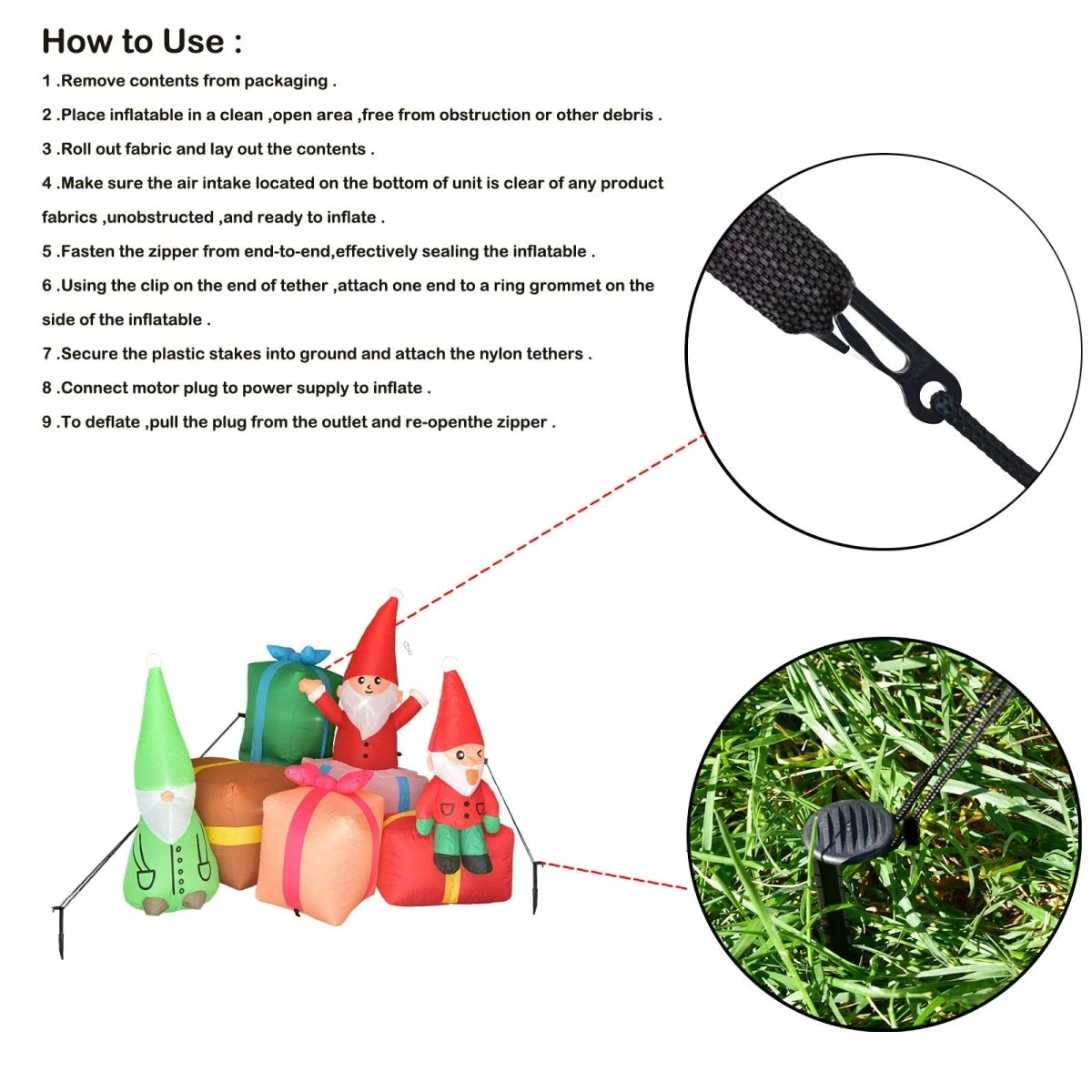 How to Use :

1 .Remove contents from packaging .

2 .Place inflatable in a clean ,open area ,free from obstruction or other debris .

3 .Roll out fabric and lay out the contents .

4 .Make sure the air intake located on the bottom of unit is clear of any product fabrics ,unobstructed ,and ready to inflate .

5 .Fasten the zipper from end-to-end,effectively sealing the inflatable .

6 .Using the clip on the end of tether ,attach one end to a ring grommet on the side of the inflatable .

7 .Secure the plastic stakes into ground and attach the nylon tethers .

8 .Connect motor plug to power supply to inflate .

9 .To deflate ,pull the plug from the outlet and re-openthe zipper .